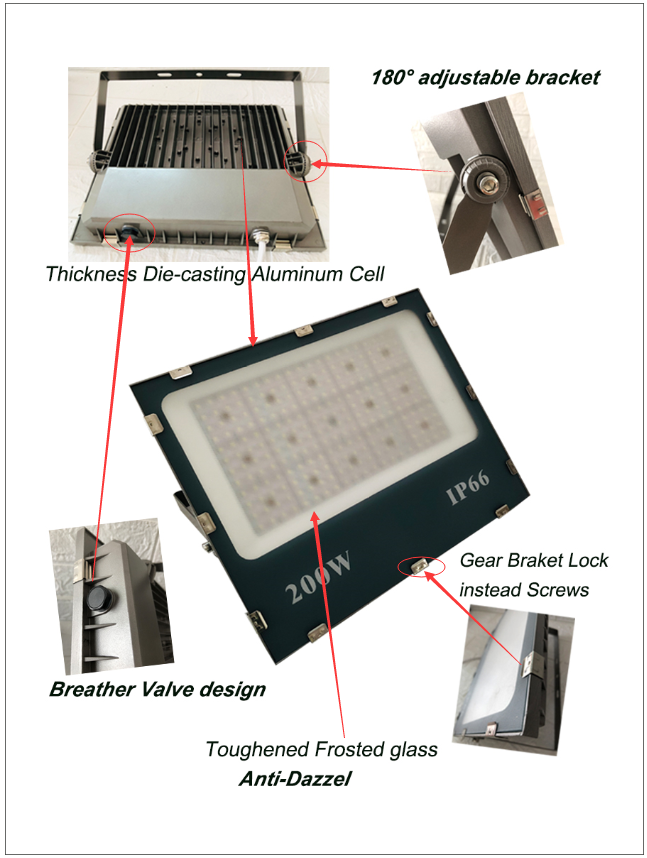 180° adjustable bracket

Thickness Die-casting Aluminum Cell

IP66

200W

Gear Braket Lock instead Screws

Breather Valve design

Toughened Frosted glass

Anti-Dazzel